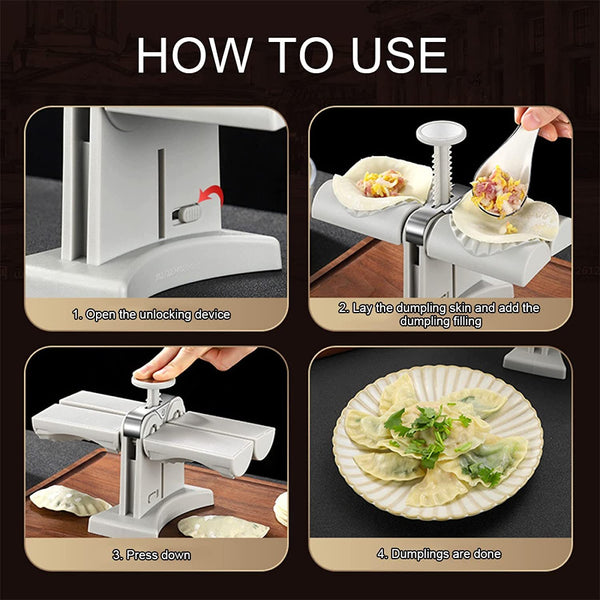 HOW TO USE

1. Open the unlocking device

2. Lay the dumpling skin and add the dumpling filling

3. Press down

4. Dumplings are done