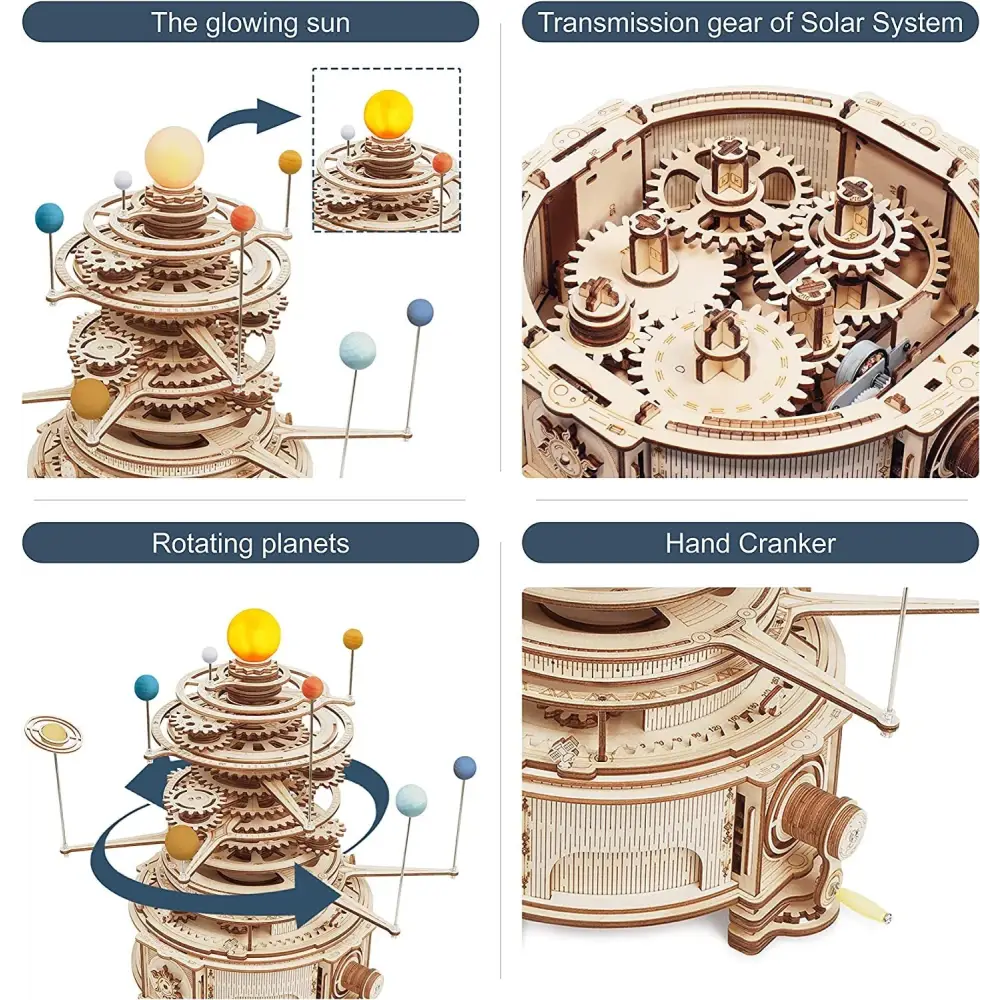 The glowing sun

Transmission gear of Solar System

Rotating planets

Hand Cranker