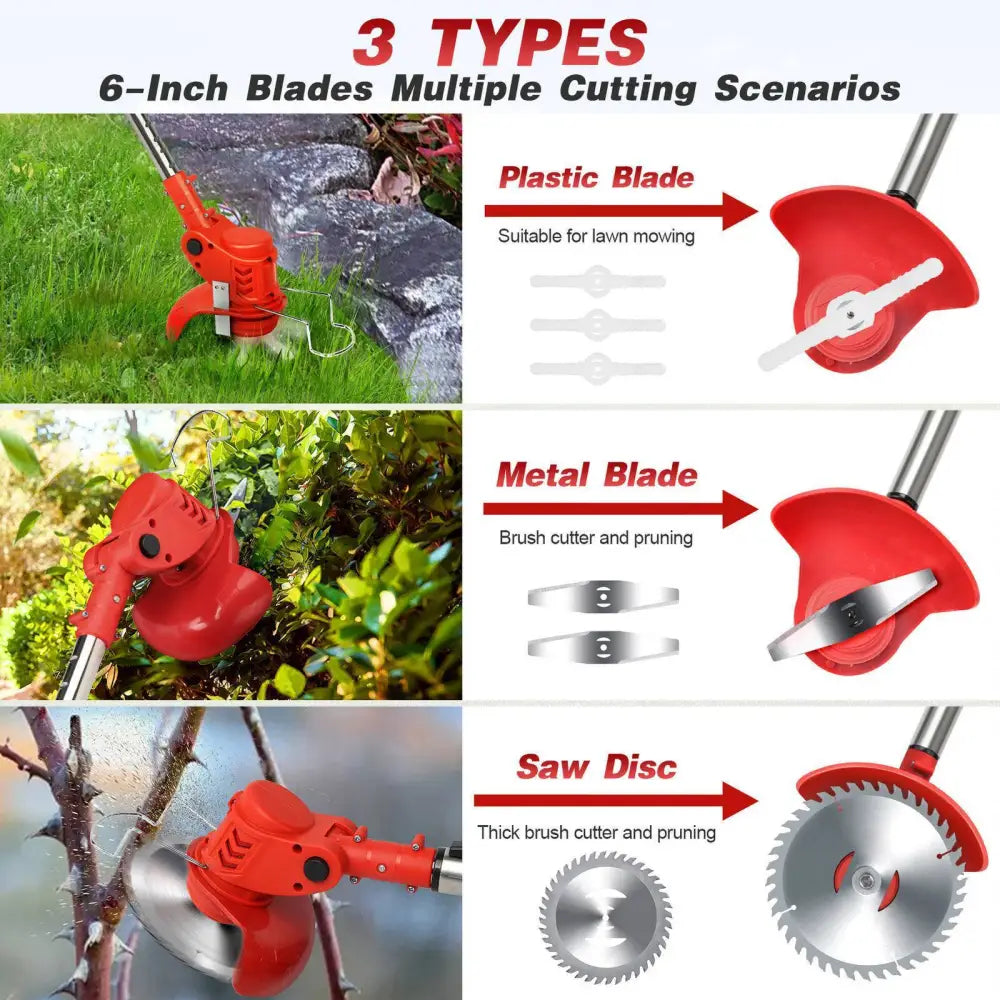 3 TYPES
6-Inch Blades Multiple Cutting Scenarios

Plastic Blade
Suitable for lawn mowing

Metal Blade
Brush cutter and pruning

Saw Disc
Thick brush cutter and pruning