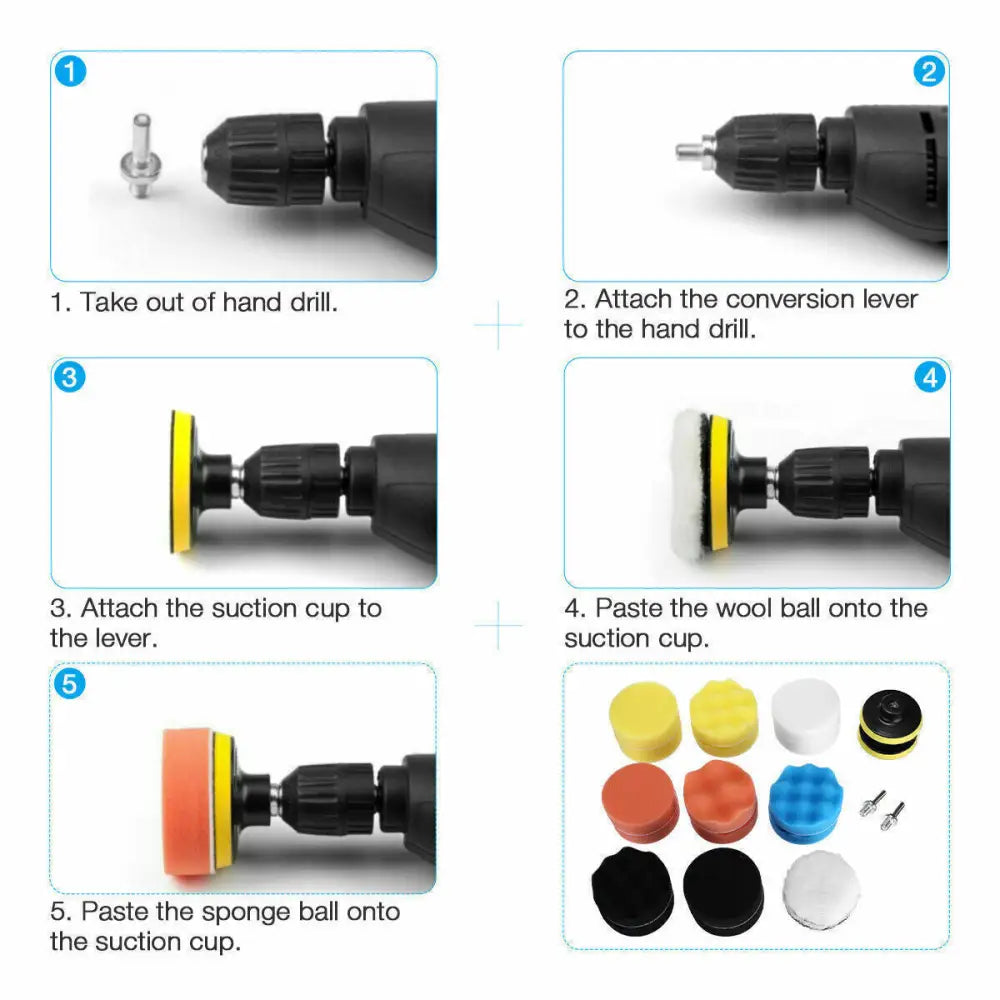 1

1. Take out of hand drill.

2

2. Attach the conversion lever to the hand drill.

3

3. Attach the suction cup to the lever.

4

4. Paste the wool ball onto the suction cup.

5

5. Paste the sponge ball onto the suction cup.