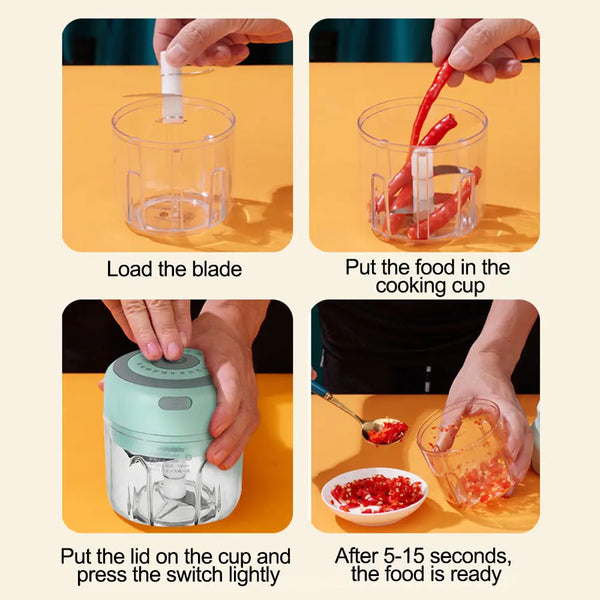 Load the blade

Put the food in the cooking cup

Put the lid on the cup and press the switch lightly

After 5-15 seconds, the food is ready