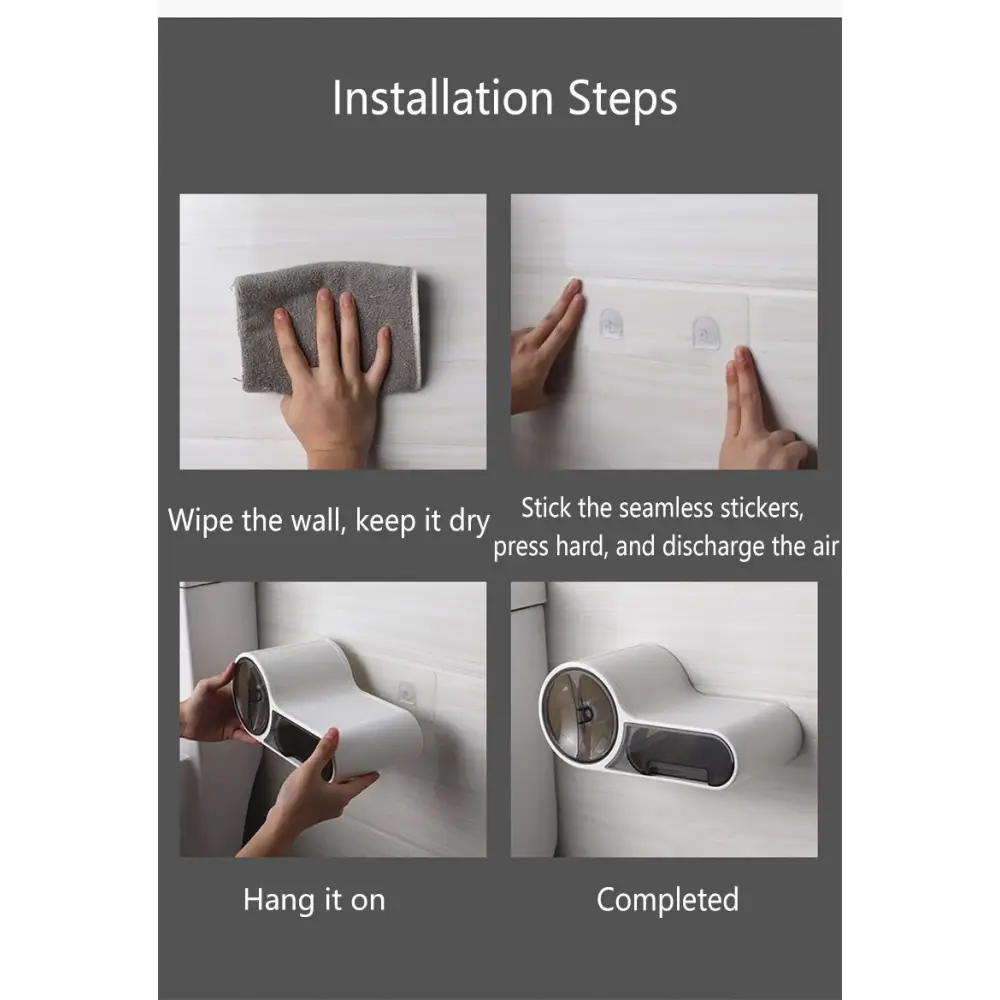 Installation Steps

Wipe the wall, keep it dry

Stick the seamless stickers, press hard, and discharge the air

Hang it on

Completed