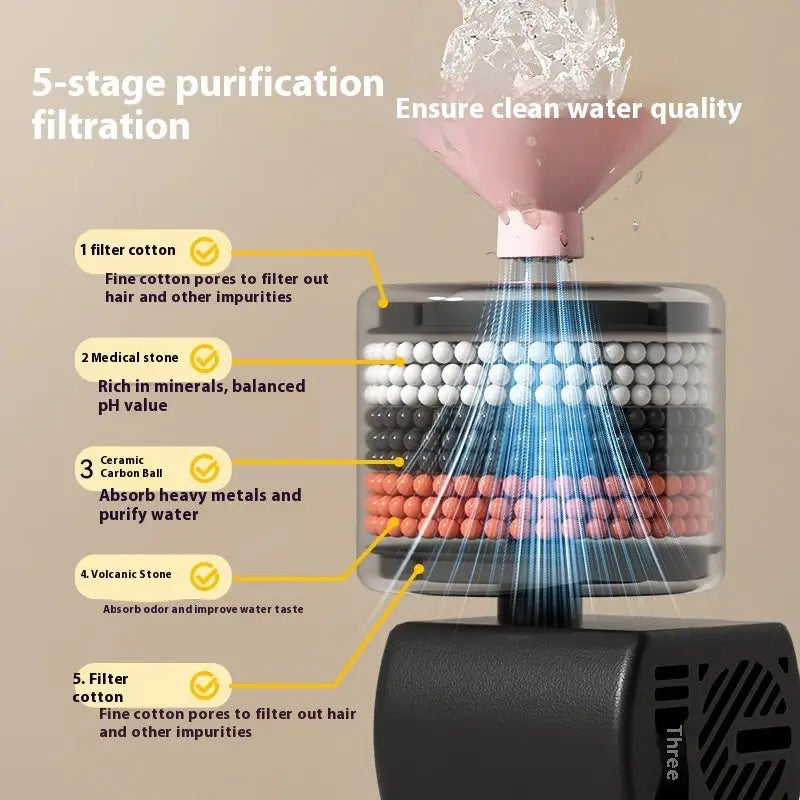 5-stage purification filtration

Ensure clean water quality

1 filter cotton
Fine cotton pores to filter out hair and other impurities

2 Medical stone
Rich in minerals, balanced pH value

3 Ceramic Carbon Ball
Absorb heavy metals and purify water

4. Volcanic Stone
Absorb odor and improve water taste

5. Filter cotton
Fine cotton pores to filter out hair and other impurities

Three