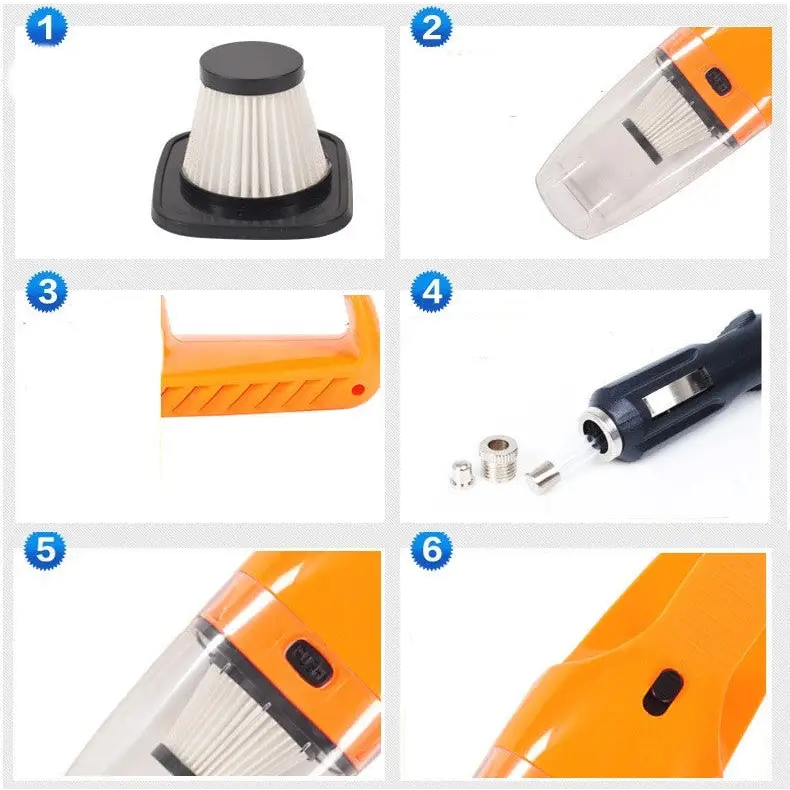 1
2
3
4
5
6