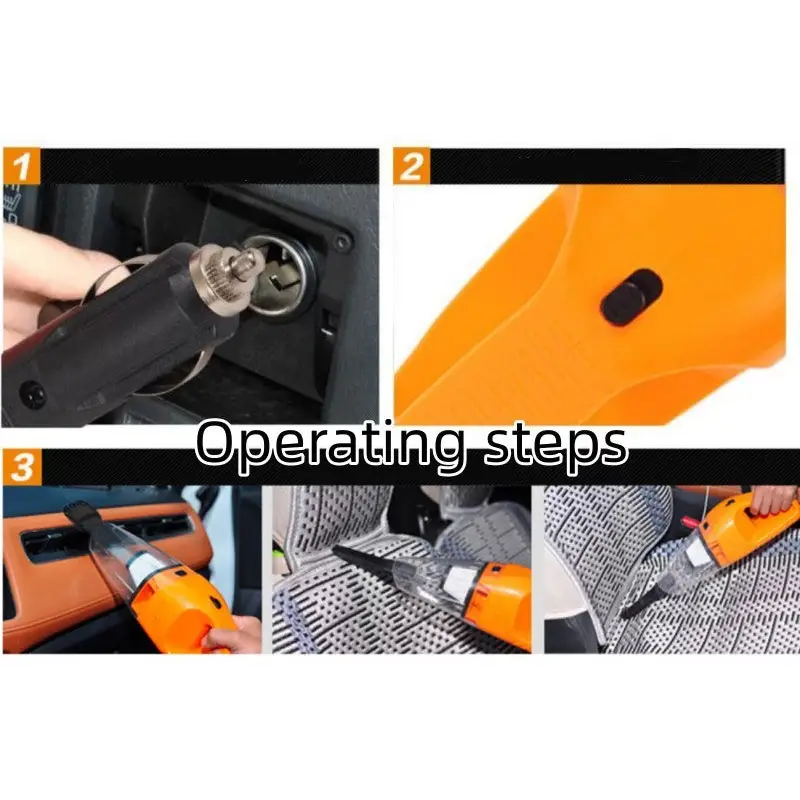 1

2

Operating steps

3