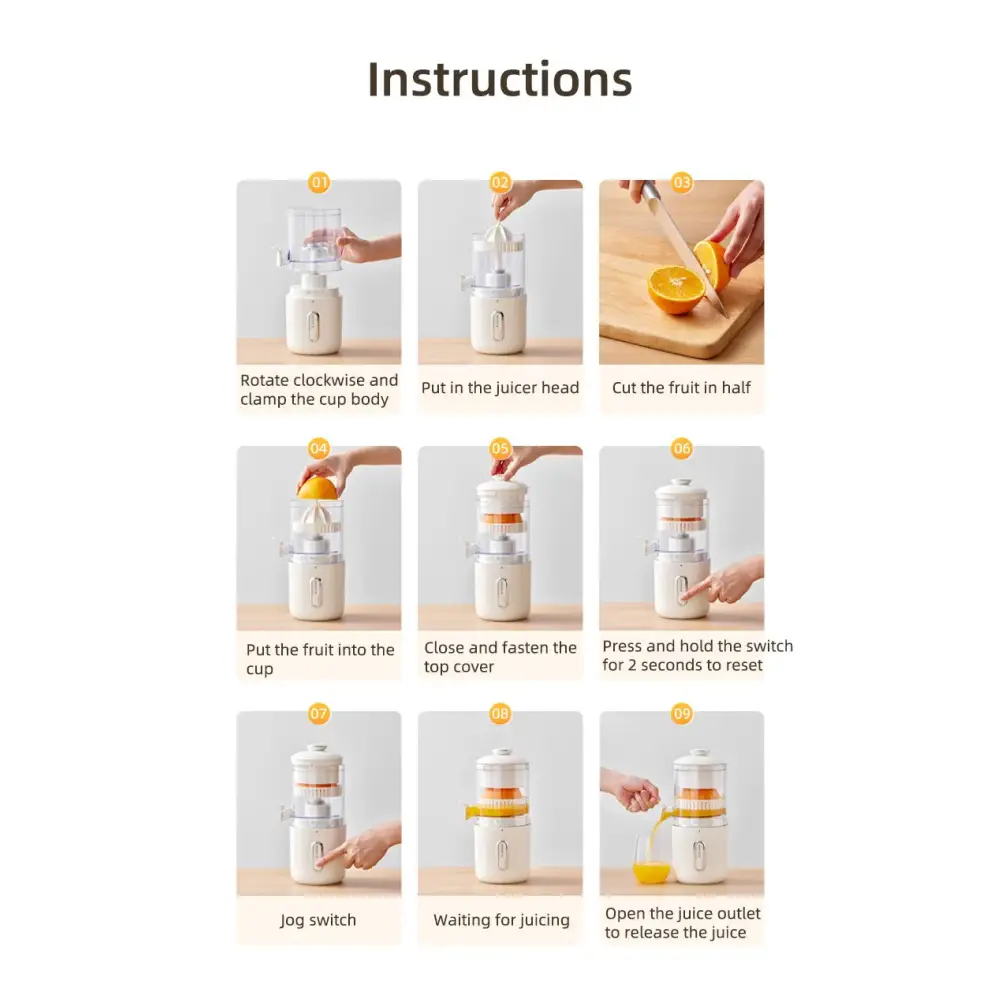 Instructions

01
Rotate clockwise and clamp the cup body

02
Put in the juicer head

03
Cut the fruit in half

04
Put the fruit into the cup

05
Close and fasten the top cover

06
Press and hold the switch for 2 seconds to reset

07
Jog switch

08
Waiting for juicing

09
Open the juice outlet to release the juice