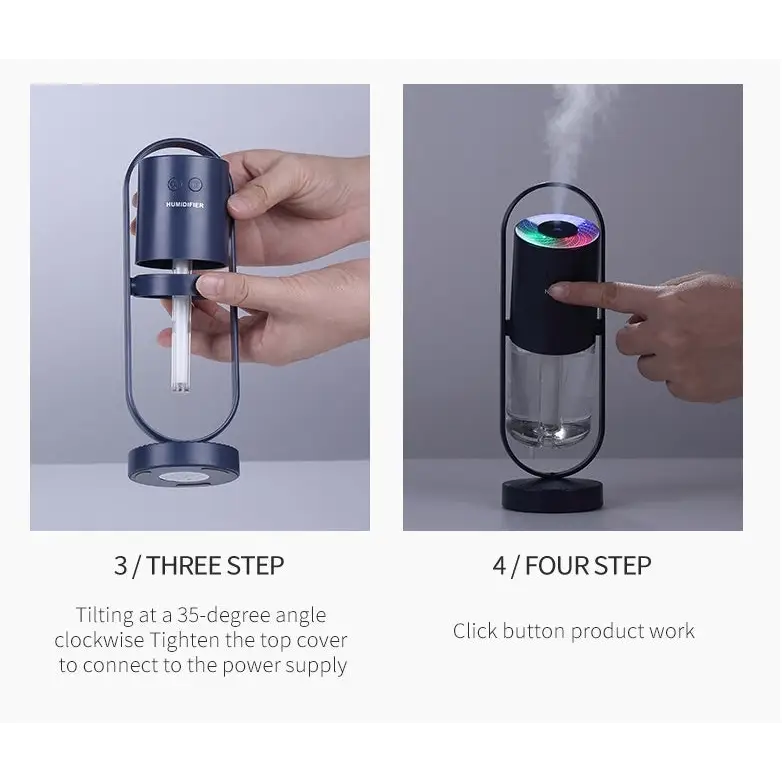 HUMIDIFIER

3 / THREE STEP

Tilting at a 35-degree angle clockwise Tighten the top cover to connect to the power supply

4 / FOUR STEP

Click button product work