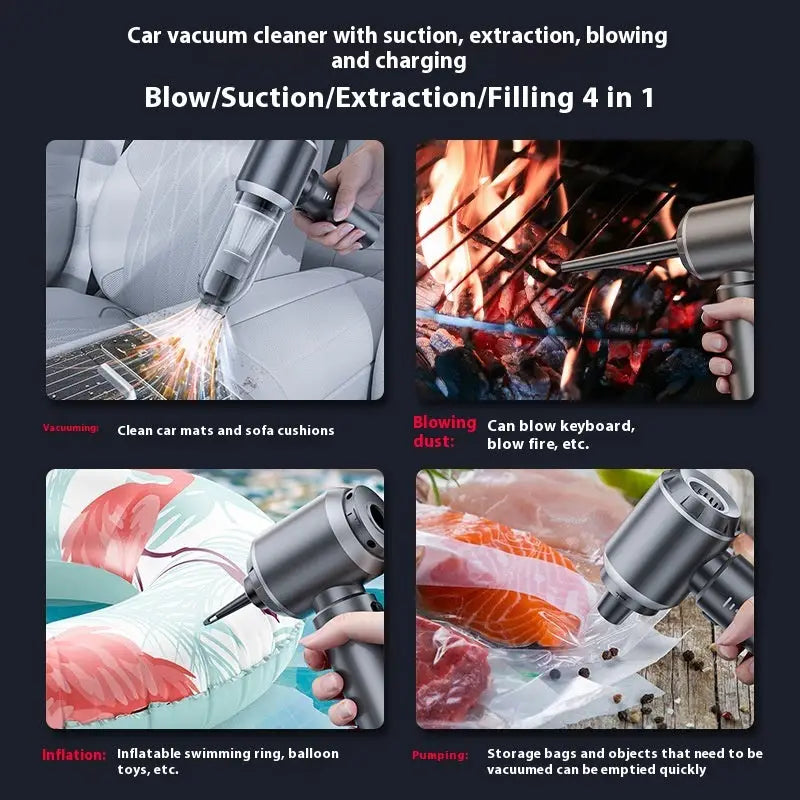 Car vacuum cleaner with suction, extraction, blowing and charging

Blow/Suction/Extraction/Filling 4 in 1

Vacuuming: Clean car mats and sofa cushions

Blowing dust: Can blow keyboard, blow fire, etc.

Inflation: Inflatable swimming ring, balloon toys, etc.

Pumping: Storage bags and objects that need to be vacuumed can be emptied quickly